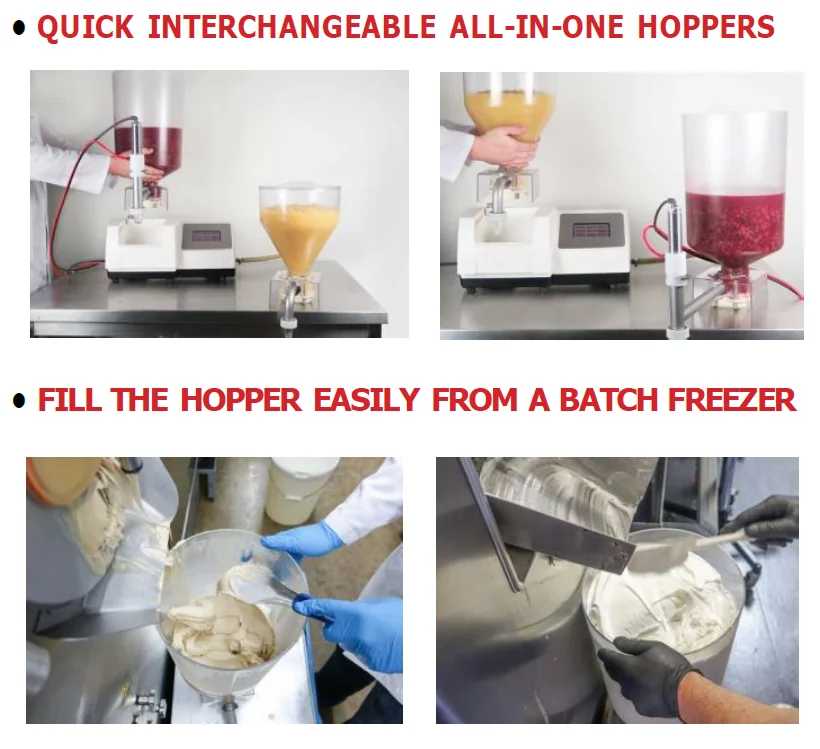 • QUICK INTERCHANGEABLE ALL-IN-ONE HOPPERS

• FILL THE HOPPER EASILY FROM A BATCH FREEZER