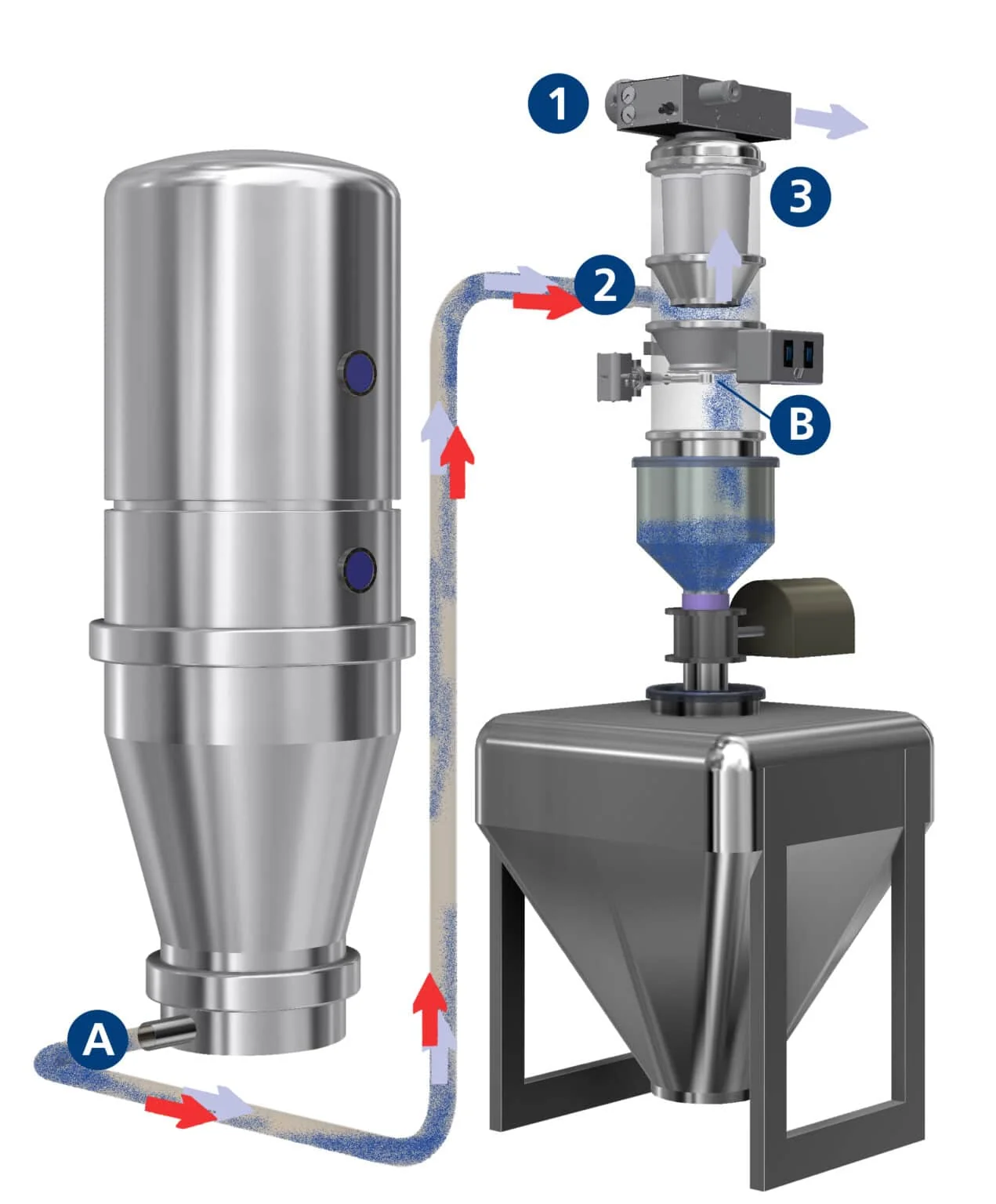 1
3
2
B
A