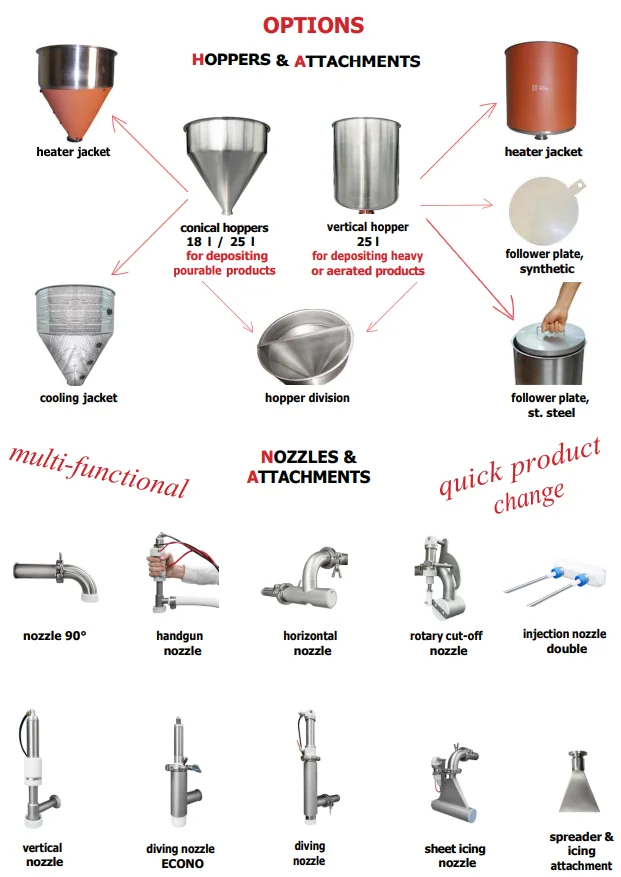 OPTIONS

HOPPERS & ATTACHMENTS

heater jacket

conical hoppers
18 l / 25 l
for depositing pourable products

vertical hopper
25 l
for depositing heavy or aerated products

heater jacket

follower plate, synthetic

cooling jacket

hopper division

follower plate, st. steel

multi-functional

NOZZLES & ATTACHMENTS

quick product change

nozzle 90°

handgun nozzle

horizontal nozzle

rotary cut-off nozzle

injection nozzle double

vertical nozzle

diving nozzle ECONO

diving nozzle

sheet icing nozzle

spreader & icing attachment